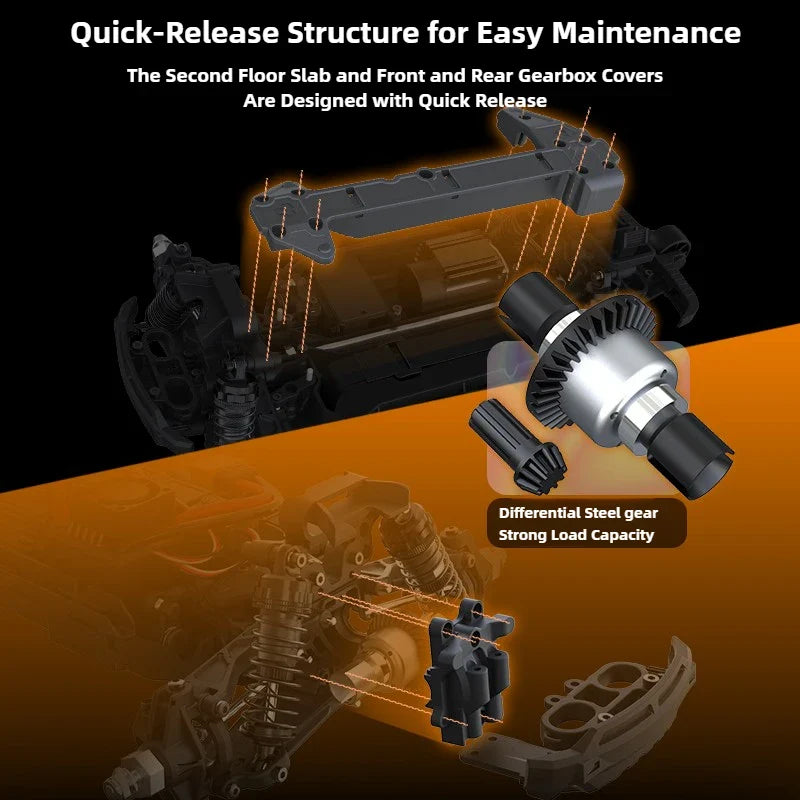 Quick-Release Structure for Easy Maintenance

The Second Floor Slab and Front and Rear Gearbox Covers Are Designed with Quick Release

Differential Steel gear
Strong Load Capacity