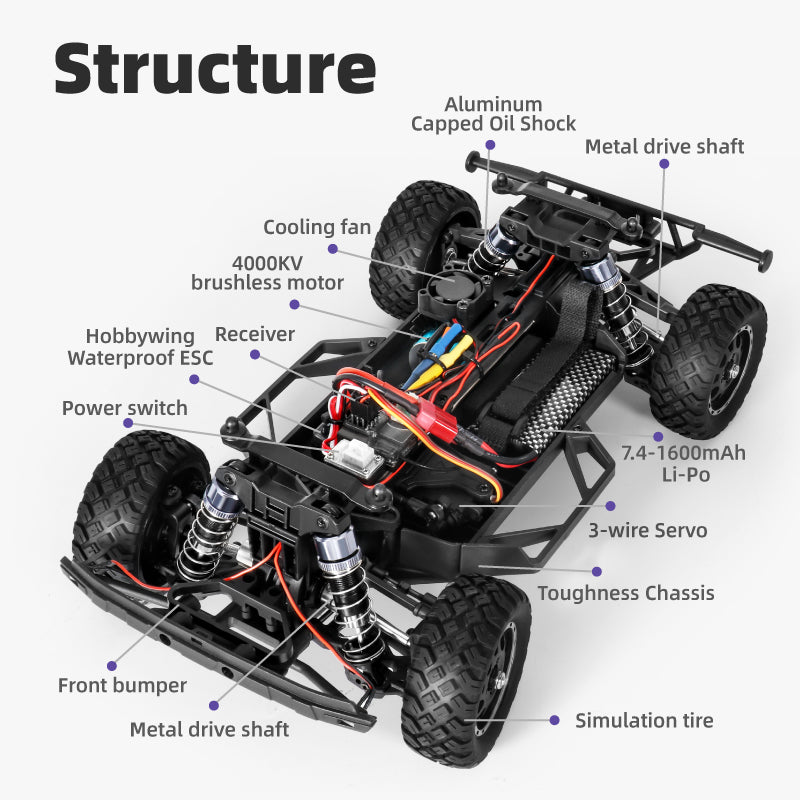 Structure

Aluminum Capped Oil Shock

Metal drive shaft

Cooling fan

4000KV brushless motor

Hobbywing Waterproof ESC

Receiver

Power switch

7.4-1600mAh Li-Po

3-wire Servo

Toughness Chassis

Front bumper

Metal drive shaft

Simulation tire